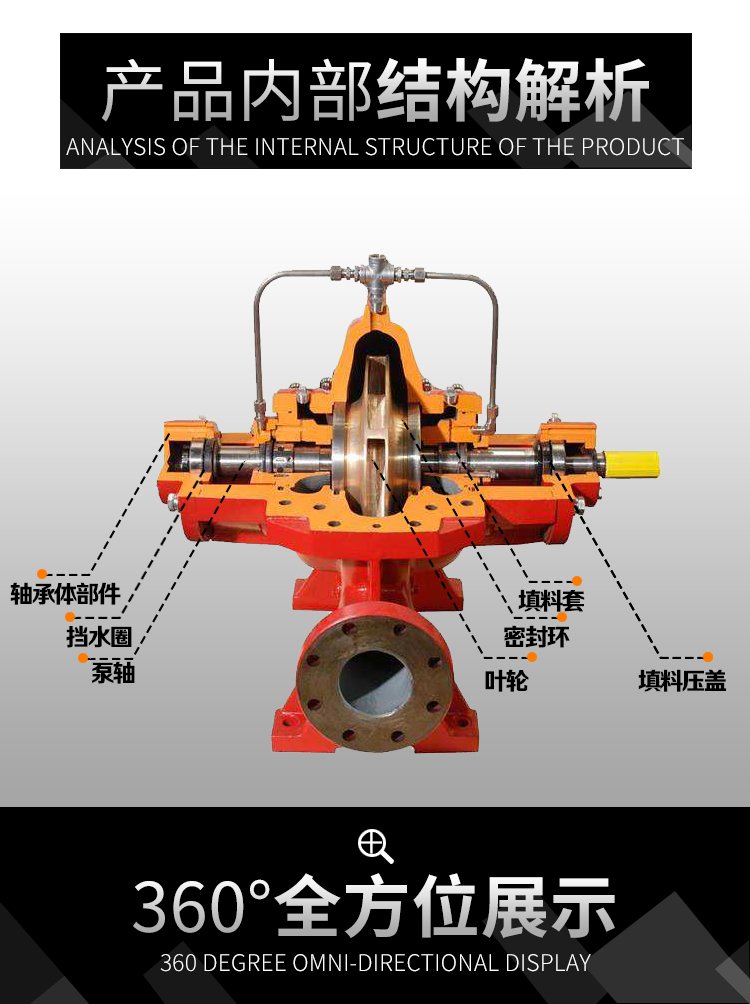 产品内部结构解析
ANALYSIS OF THE INTERNAL STRUCTURE OF THE PRODUCT

轴承体部件
挡水圈
泵轴
填料套
密封环
叶轮
填料压盖

360°全方位展示
360 DEGREE OMNI-DIRECTIONAL DISPLAY